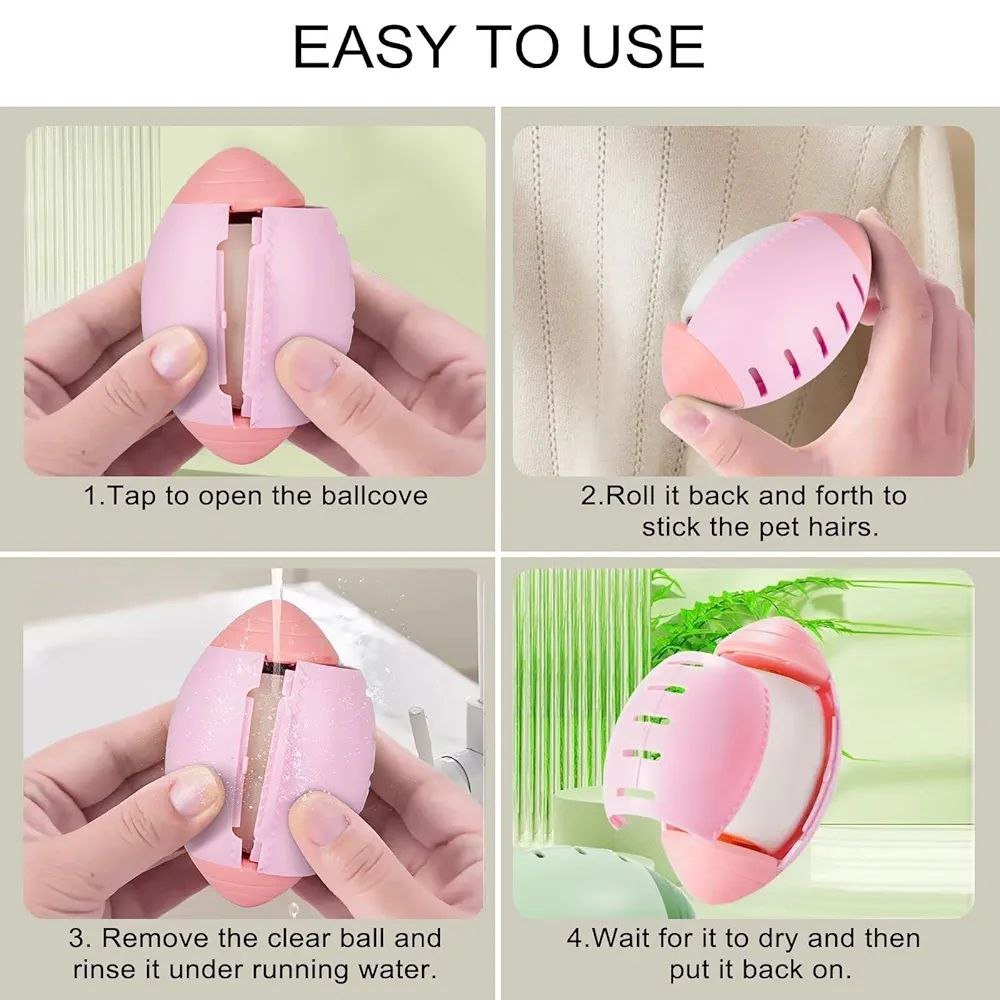 EASY TO USE

1.Tap to open the ballcove

2.Roll it back and forth to stick the pet hairs.

3. Remove the clear ball and rinse it under running water.

4.Wait for it to dry and then put it back on.